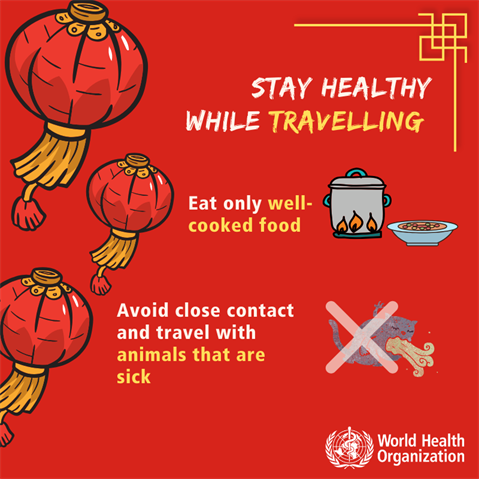 STAY HEALTHY WHILE TRAVELLING

Eat only well-cooked food

Avoid close contact and travel with animals that are sick

World Health Organization